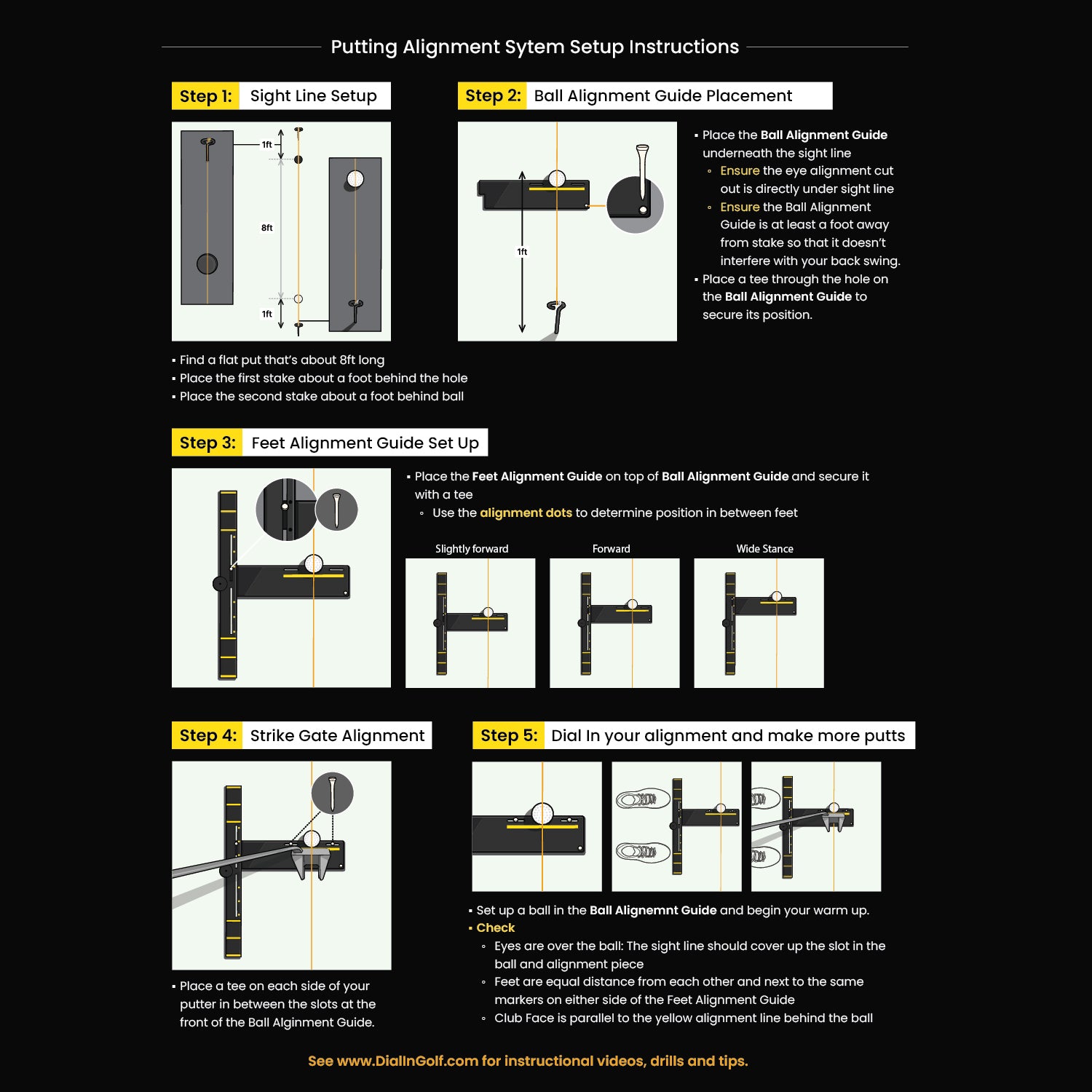 Putting Alignment Sytem Setup Instructions

Step 1: Sight Line Setup

1ft

8ft

1ft

▪ Find a flat put that's about 8ft long
▪ Place the first stake about a foot behind the hole
▪ Place the second stake about a foot behind ball

Step 2: Ball Alignment Guide Placement

1ft

▪ Place the Ball Alignment Guide underneath the sight line
◦ Ensure the eye alignment cut out is directly under sight line
◦ Ensure the Ball Alignment Guide is at least a foot away from stake so that it doesn't interfere with your back swing.
▪ Place a tee through the hole on the Ball Alignment Guide to secure its position.

Step 3: Feet Alignment Guide Set Up

▪ Place the Feet Alignment Guide on top of Ball Alignment Guide and secure it with a tee
◦ Use the alignment dots to determine position in between feet

Slightly forward

Forward

Wide Stance

Step 4: Strike Gate Alignment

▪ Place a tee on each side of your putter in between the slots at the front of the Ball Alginment Guide.

Step 5: Dial In your alignment and make more putts

▪ Set up a ball in the Ball Alignemnt Guide and begin your warm up.
▪ Check
◦ Eyes are over the ball: The sight line should cover up the slot in the ball and alignment piece
◦ Feet are equal distance from each other and next to the same markers on either side of the Feet Alignment Guide
◦ Club Face is parallel to the yellow alignment line behind the ball

See www.DialInGolf.com for instructional videos, drills and tips.